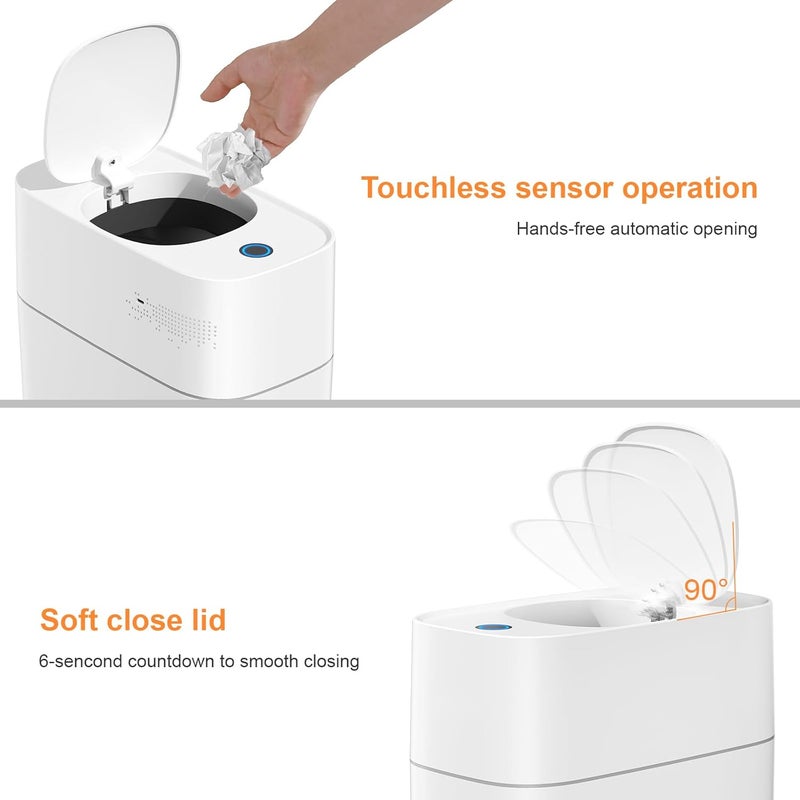 Touchless sensor operation

Hands-free automatic opening

Soft close lid

6-sencond countdown to smooth closing

90°